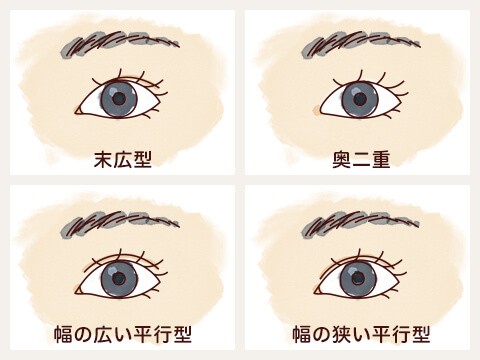 末広型

奥二重

幅の広い平行型

幅の狭い平行型